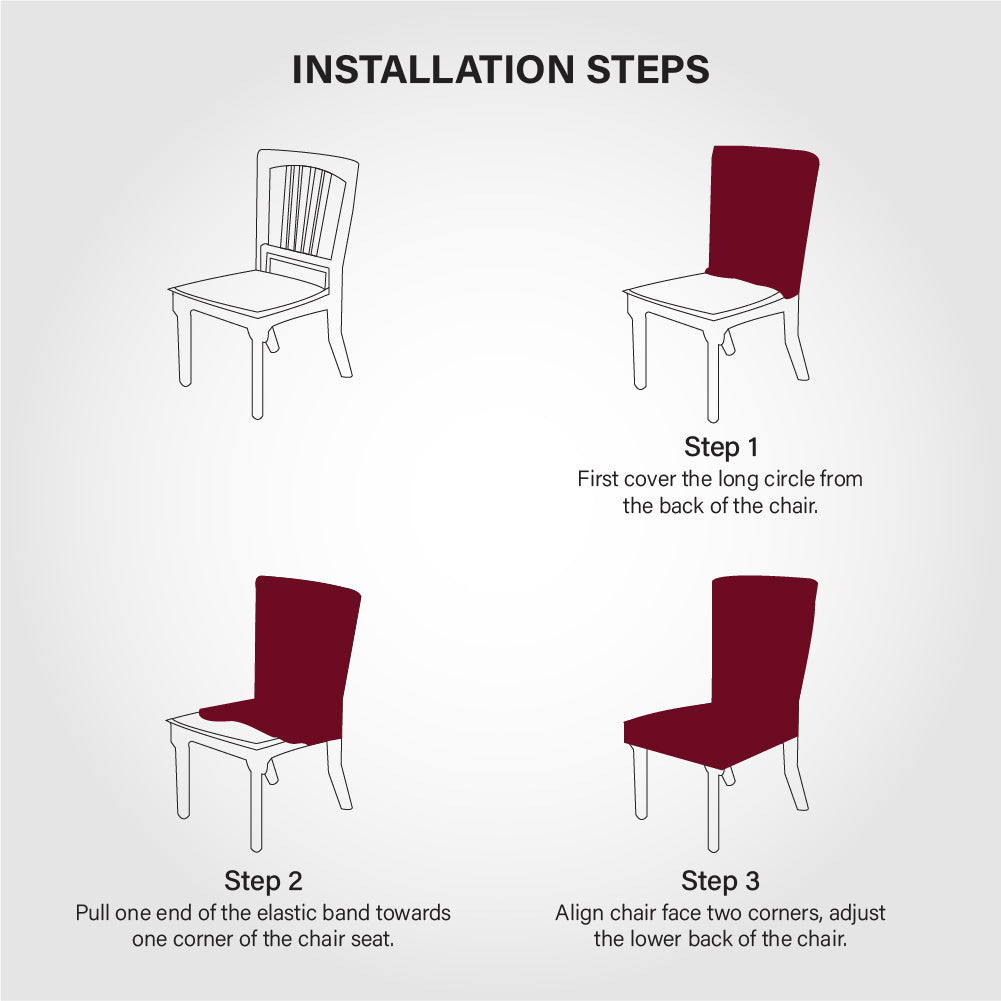 INSTALLATION STEPS

Step 1
First cover the long circle from the back of the chair.

Step 2
Pull one end of the elastic band towards one corner of the chair seat.

Step 3
Align chair face two corners, adjust the lower back of the chair.