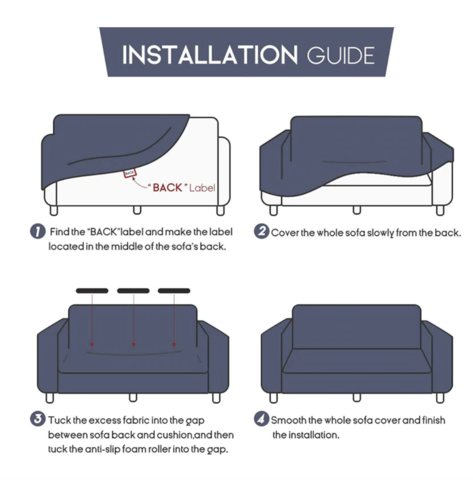 INSTALLATION GUIDE

BACK

"BACK" Label

1 Find the "BACK"label and make the label located in the middle of the sofa's back.

2 Cover the whole sofa slowly from the back.

3 Tuck the excess fabric into the gap between sofa back and cushion,and then tuck the anti-slip foam roller into the gap.

4 Smooth the whole sofa cover and finish the installation.